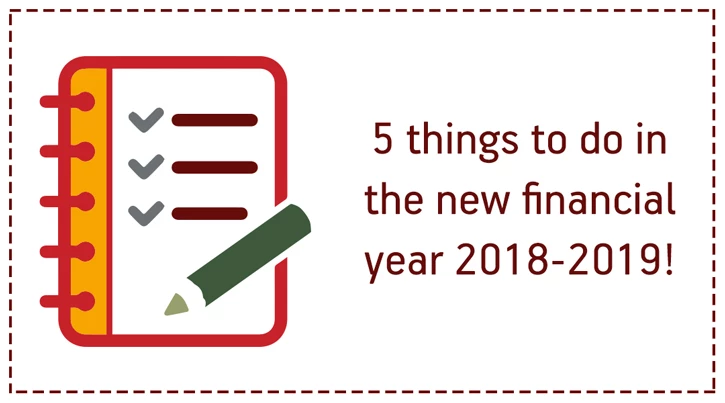 5 things to do in the new financial year 2018-2019!