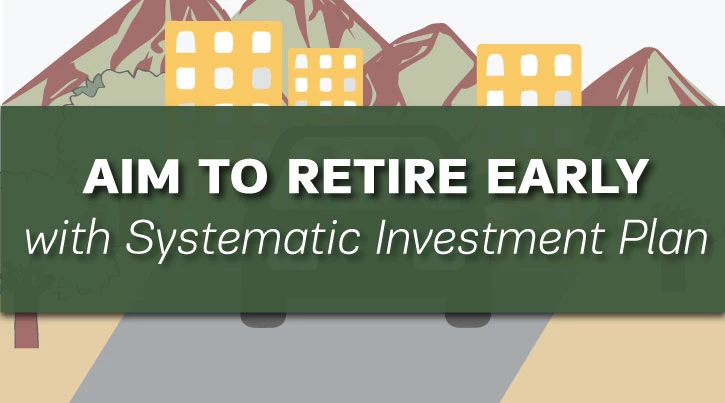 AIM TO RETIRE EARLY
with Systematic Investment Plan