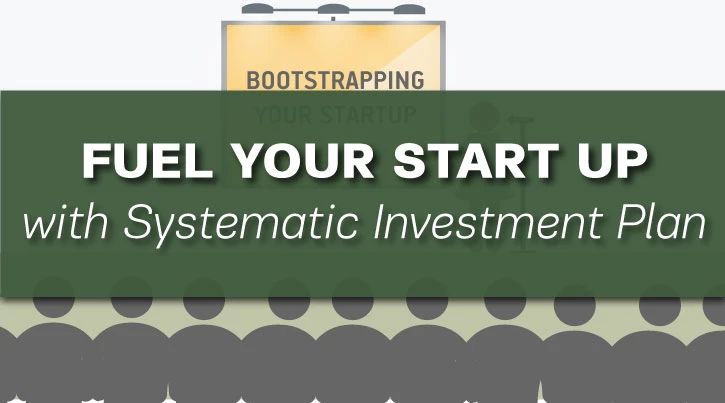 BOOTSTRAPPING
YOUR STARTUP

FUEL YOUR START UP
with Systematic Investment Plan